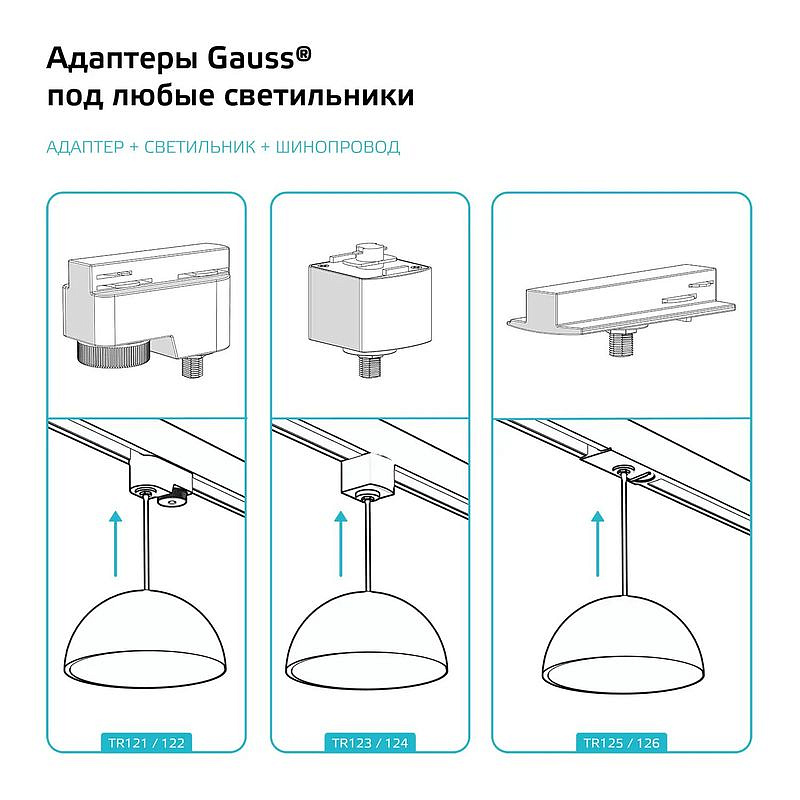 Адаптеры Gauss®
под любые светильники

АДАПТЕР + СВЕТИЛЬНИК + ШИНОПРОВОД

TR121 / 122

TR123 / 124

TR125 / 126