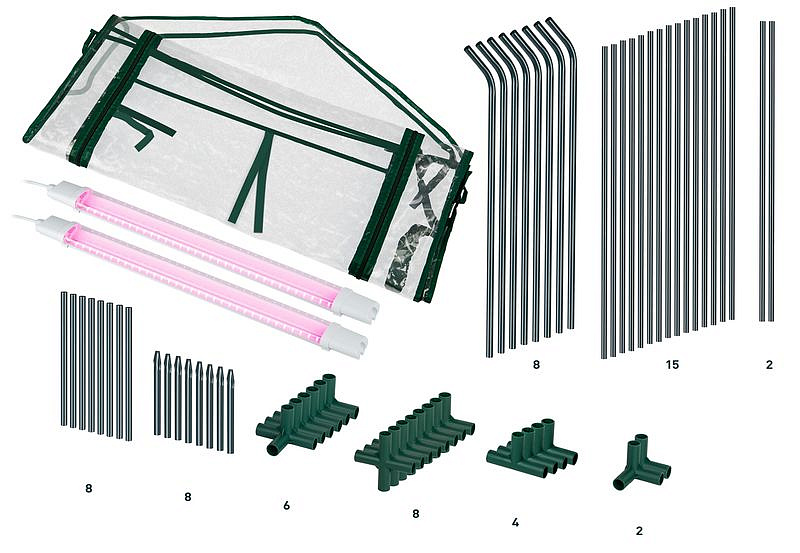 8

15

2

8

8

6

8

4

2