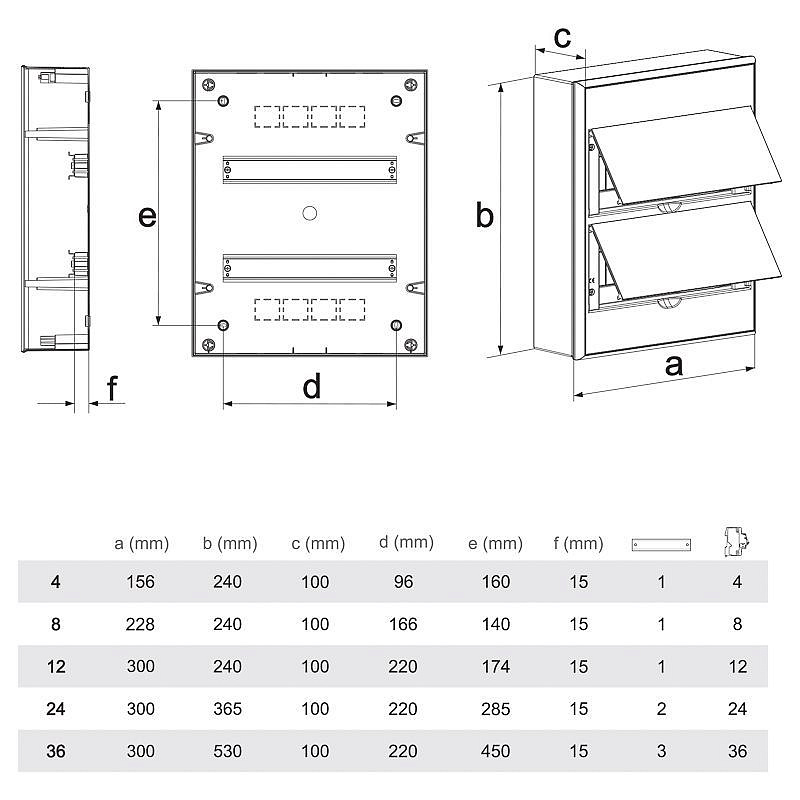 c

e

b

f

d

a

| | a (mm) | b (mm) | c (mm) | d (mm) | e (mm) | f (mm) | | |
|---|---|---|---|---|---|---|---|---|
| 4 | 156 | 240 | 100 | 96 | 160 | 15 | 1 | 4 |
| 8 | 228 | 240 | 100 | 166 | 140 | 15 | 1 | 8 |
| 12 | 300 | 240 | 100 | 220 | 174 | 15 | 1 | 12 |
| 24 | 300 | 365 | 100 | 220 | 285 | 15 | 2 | 24 |
| 36 | 300 | 530 | 100 | 220 | 450 | 15 | 3 | 36 |