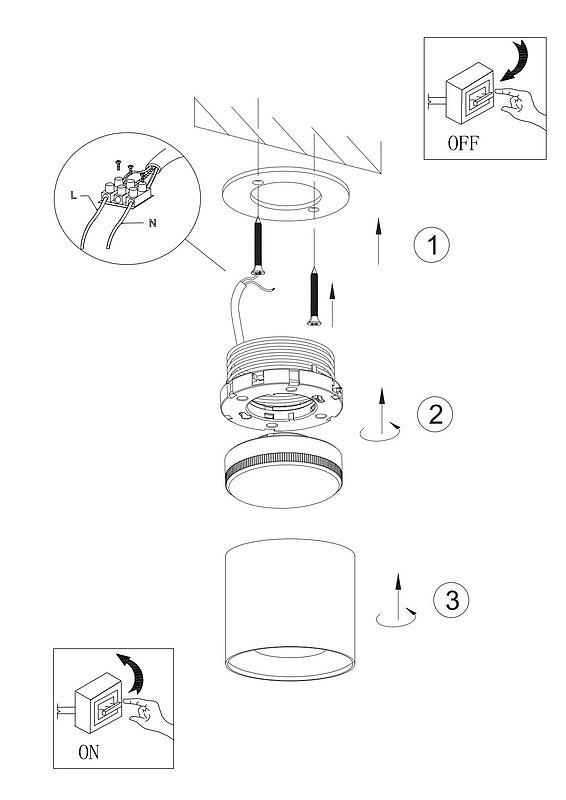 OFF

L

N

1

2

3

ON