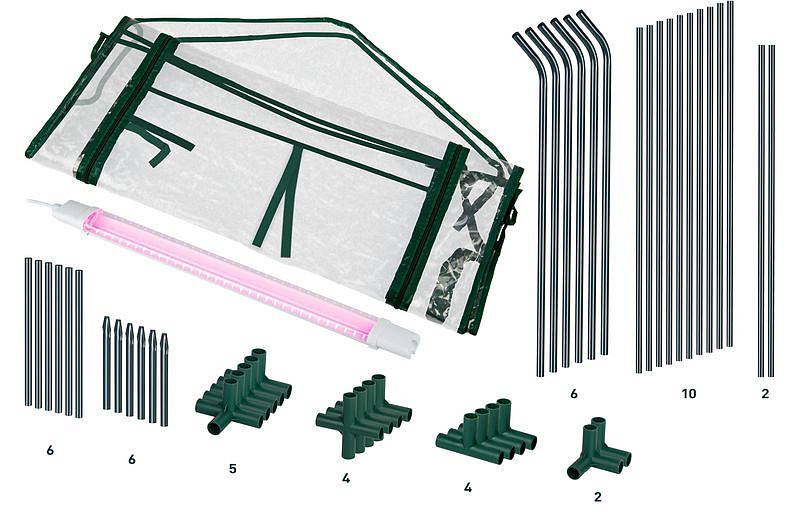 6

10

2

6

6

5

4

4

2